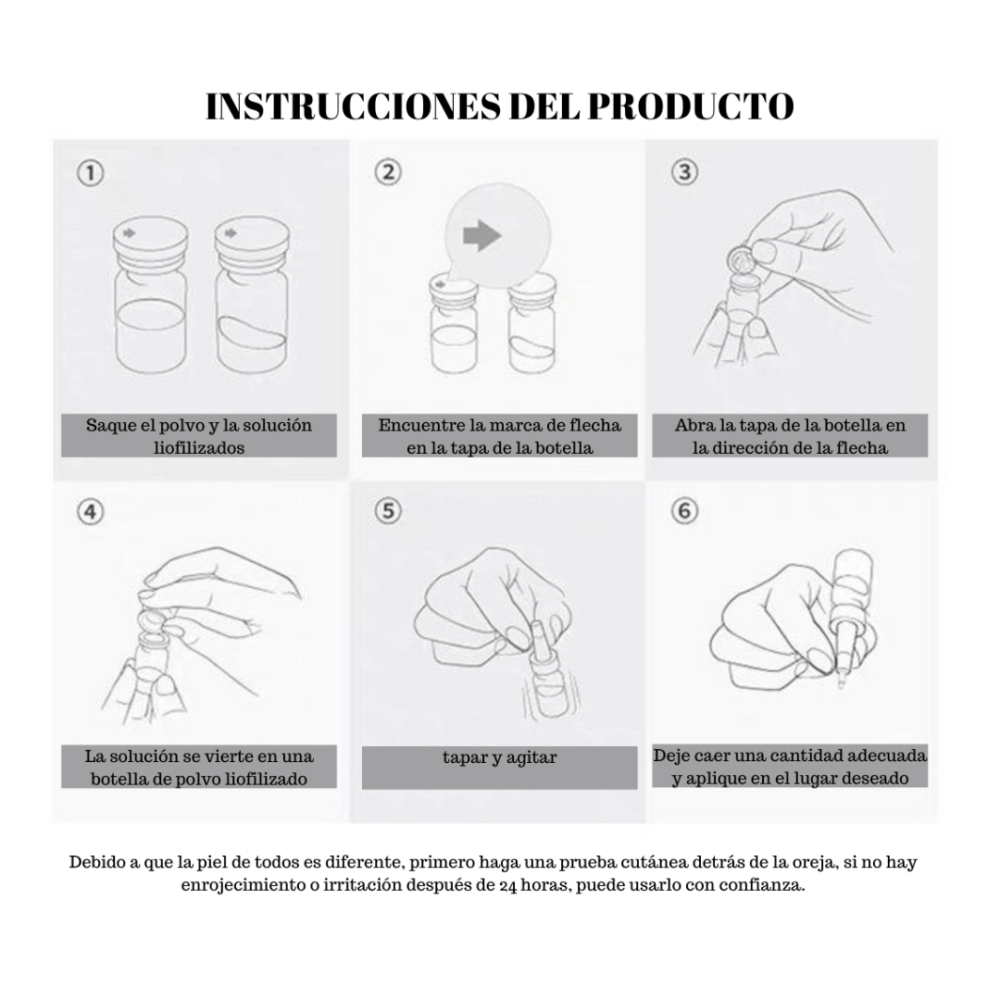 INSTRUCCIONES DEL PRODUCTO

①

Saque el polvo y la solución liofilizados

②

Encuentre la marca de flecha en la tapa de la botella

③

Abra la tapa de la botella en la dirección de la flecha

④

La solución se vierte en una botella de polvo liofilizado

⑤

tapar y agitar

⑥

Deje caer una cantidad adecuada y aplique en el lugar deseado

Debido a que la piel de todos es diferente, primero haga una prueba cutánea detrás de la oreja, si no hay enrojecimiento o irritación después de 24 horas, puede usarlo con confianza.