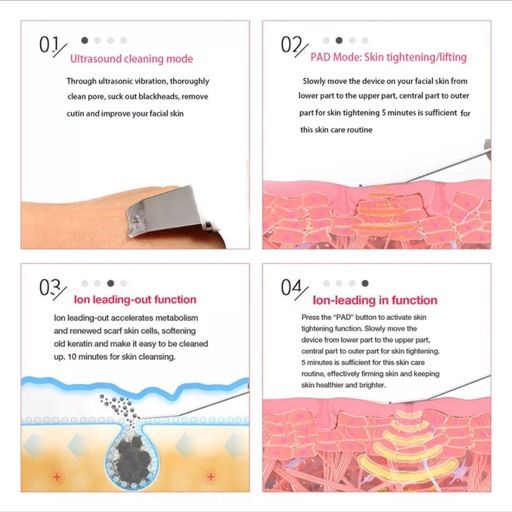 01
Ultrasound cleaning mode

Through ultrasonic vibration, thoroughly clean pore, suck out blackheads, remove cutin and improve your facial skin

02
PAD Mode: Skin tightening/lifting

Slowly move the device on your facial skin from lower part to the upper part, central part to outer part for skin tightening 5 minutes is sufficient for this skin care routine

03
Ion leading-out function

Ion leading-out accelerates metabolism and renewed scarf skin cells, softening old keratin and make it easy to be cleaned up. 10 minutes for skin cleansing.

04
Ion-leading in function

Press the "PAD" button to activate skin tightening function. Slowly move the device from lower part to the upper part, central part to outer part for skin tightening. 5 minutes is sufficient for this skin care routine, effectively firming skin and keeping skin healthier and brighter.